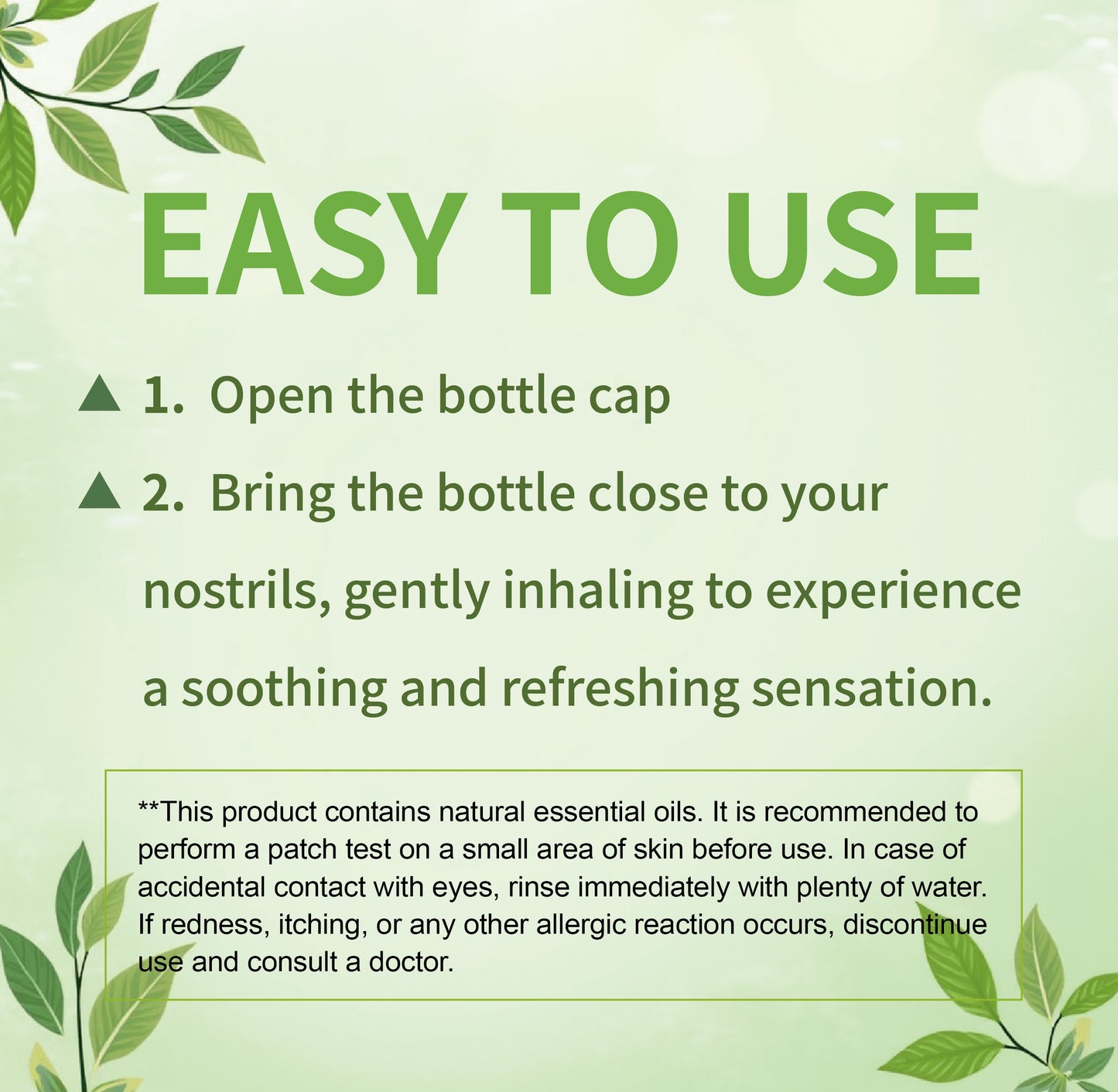 EASY TO USE

▲ 1. Open the bottle cap

▲ 2. Bring the bottle close to your nostrils, gently inhaling to experience a soothing and refreshing sensation.

**This product contains natural essential oils. It is recommended to perform a patch test on a small area of skin before use. In case of accidental contact with eyes, rinse immediately with plenty of water. If redness, itching, or any other allergic reaction occurs, discontinue use and consult a doctor.